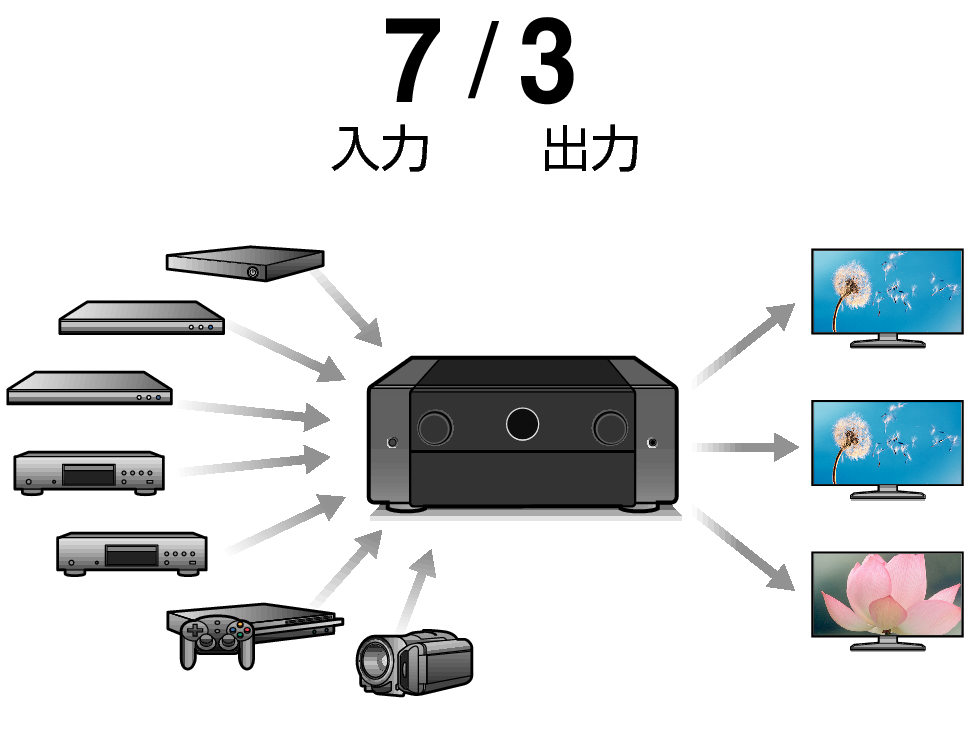 7 / 3
入力 出力